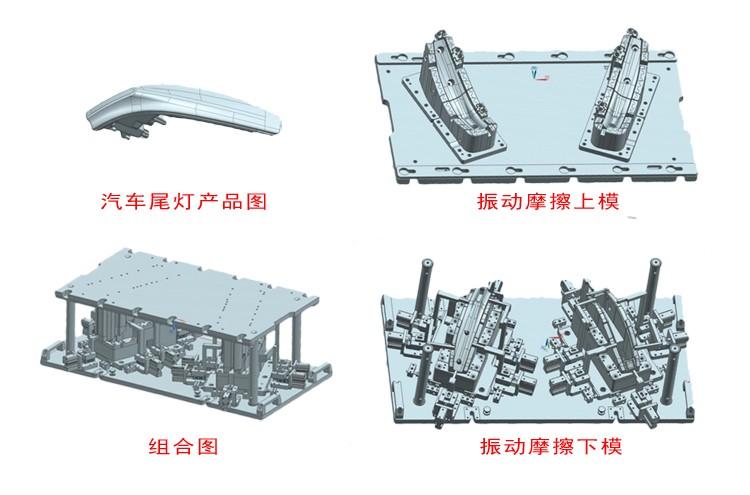 汽车尾灯产品图

振动摩擦上模

组合图

振动摩擦下模